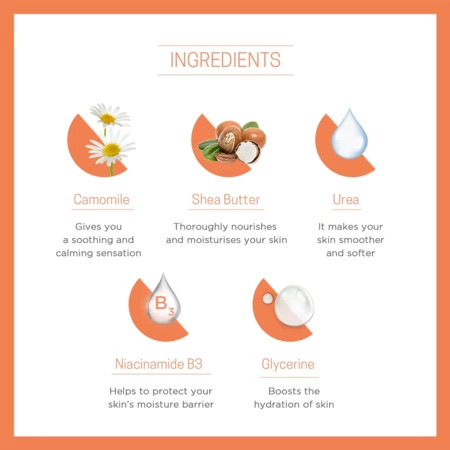 INGREDIENTS

Camomile

Gives you a soothing and calming sensation

Shea Butter

Thoroughly nourishes and moisturises your skin

Urea

It makes your skin smoother and softer

$B_3$

Niacinamide B3

Helps to protect your skin's moisture barrier

Glycerine

Boosts the hydration of skin